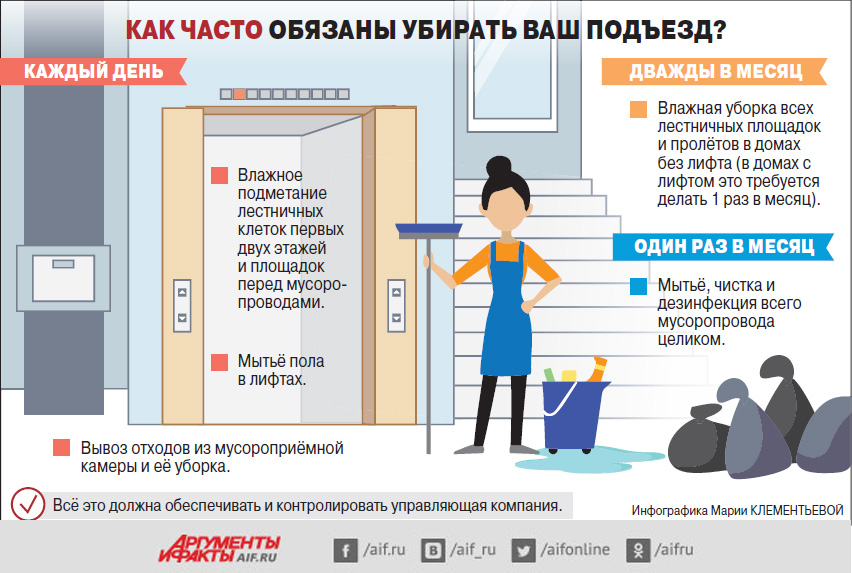 КАК ЧАСТО ОБЯЗАНЫ УБИРАТЬ ВАШ ПОДЪЕЗД?

КАЖДЫЙ ДЕНЬ

Влажное подметание лестничных клеток первых двух этажей и площадок перед мусоропроводами.

Мытьё пола в лифтах.

Вывоз отходов из мусороприёмной камеры и её уборка.

ДВАЖДЫ В МЕСЯЦ

Влажная уборка всех лестничных площадок и пролётов в домах без лифта (в домах с лифтом это требуется делать 1 раз в месяц).

ОДИН РАЗ В МЕСЯЦ

Мытьё, чистка и дезинфекция всего мусоропровода целиком.

Всё это должна обеспечивать и контролировать управляющая компания.

Инфографика Марии КЛЕМЕНТЬЕВОЙ

АРГУМЕНТЫ И ФАКТЫ AIF.RU

/aif.ru /aif_ru /aifonline /aifru